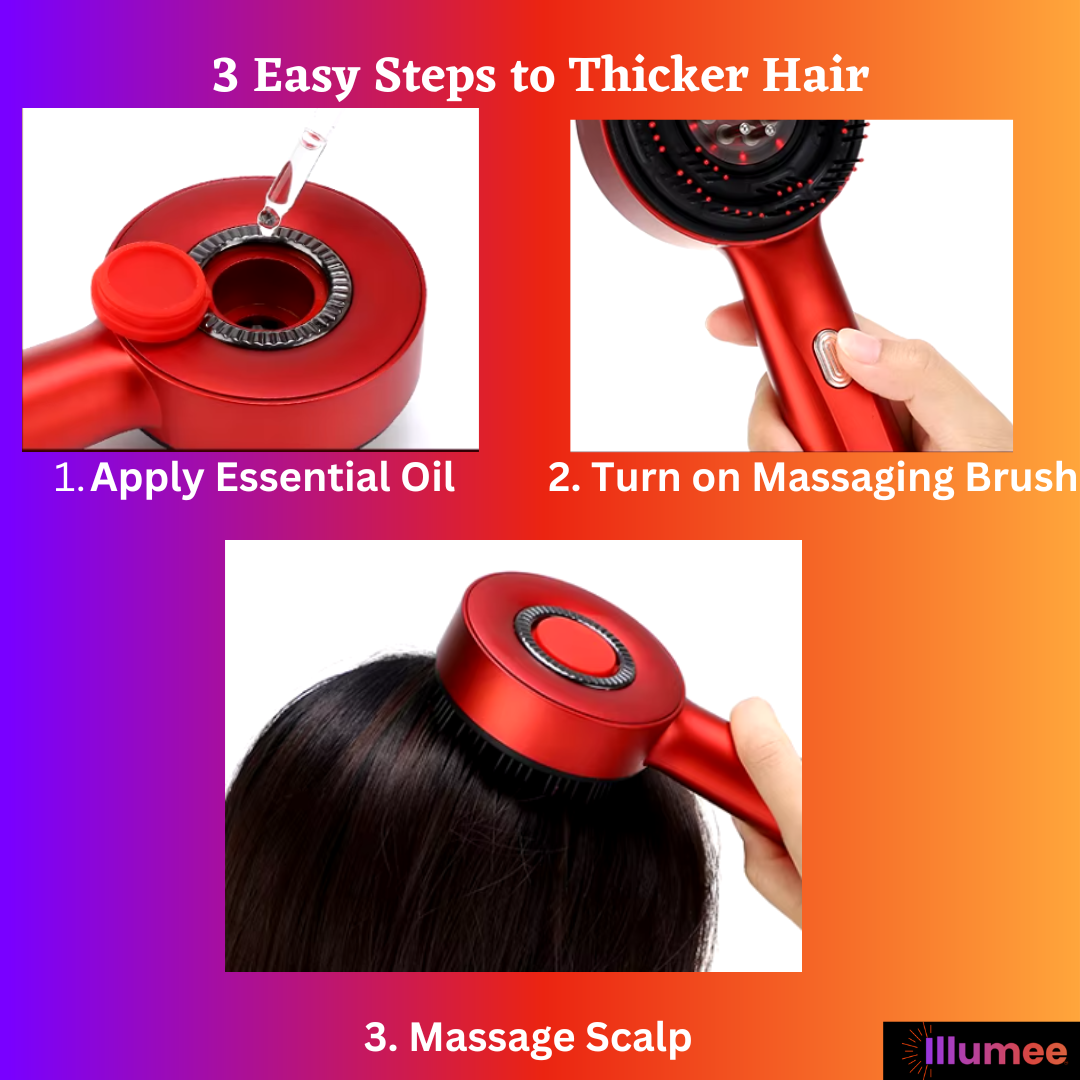 3 Easy Steps to Thicker Hair

1. Apply Essential Oil

2. Turn on Massaging Brush

3. Massage Scalp

Illumee